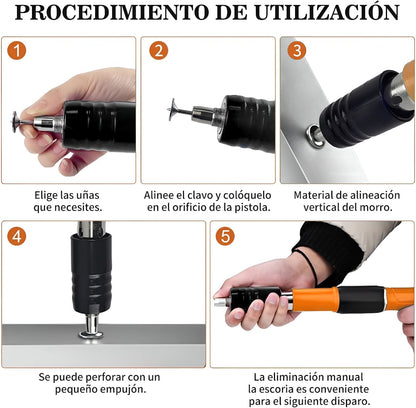 PROCEDIMIENTO DE UTILIZACIÓN

1

Elige las uñas que necesites.

2

Alinee el clavo y colóquelo en el orificio de la pistola.

3

Material de alineación vertical del morro.

4

Se puede perforar con un pequeño empujón.

5

La eliminación manual la escoria es conveniente para el siguiente disparo.